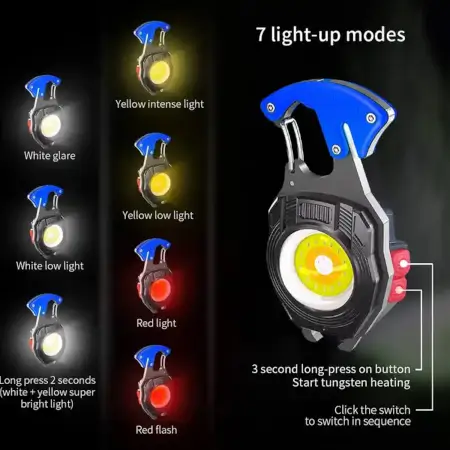 7 light-up modes

White glare

White low light

Long press 2 seconds (white + yellow super bright light)

Yellow intense light

Yellow low light

Red light

Red flash

3 second long-press on button Start tungsten heating

Click the switch to switch in sequence